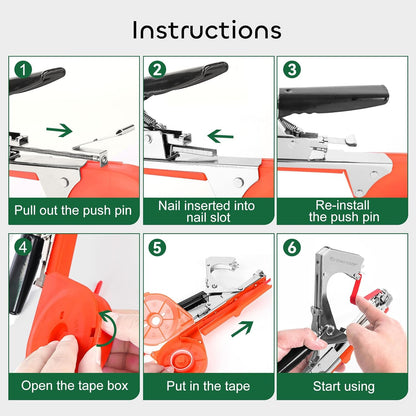 Instructions

1
Pull out the push pin

2
Nail inserted into nail slot

3
Re-install the push pin

4
Open the tape box

5
Put in the tape

6
Start using